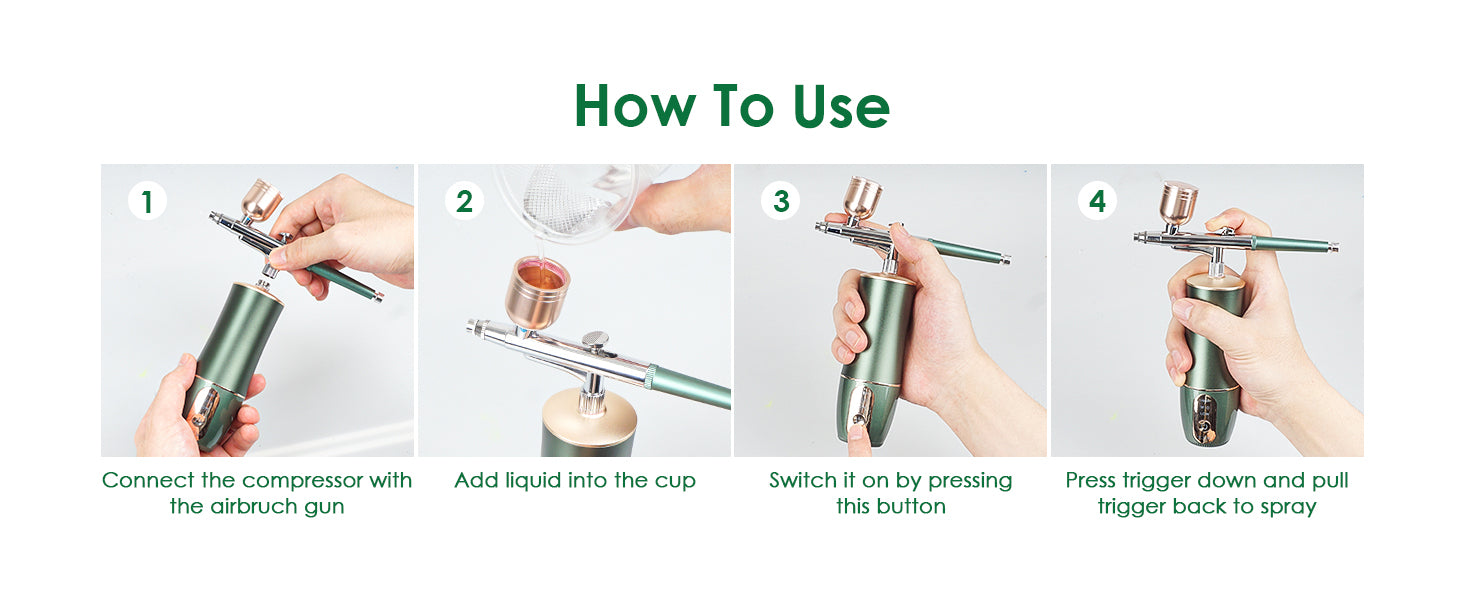 How To Use

1

Connect the compressor with the airbruch gun

2

Add liquid into the cup

3

Switch it on by pressing this button

4

Press trigger down and pull trigger back to spray