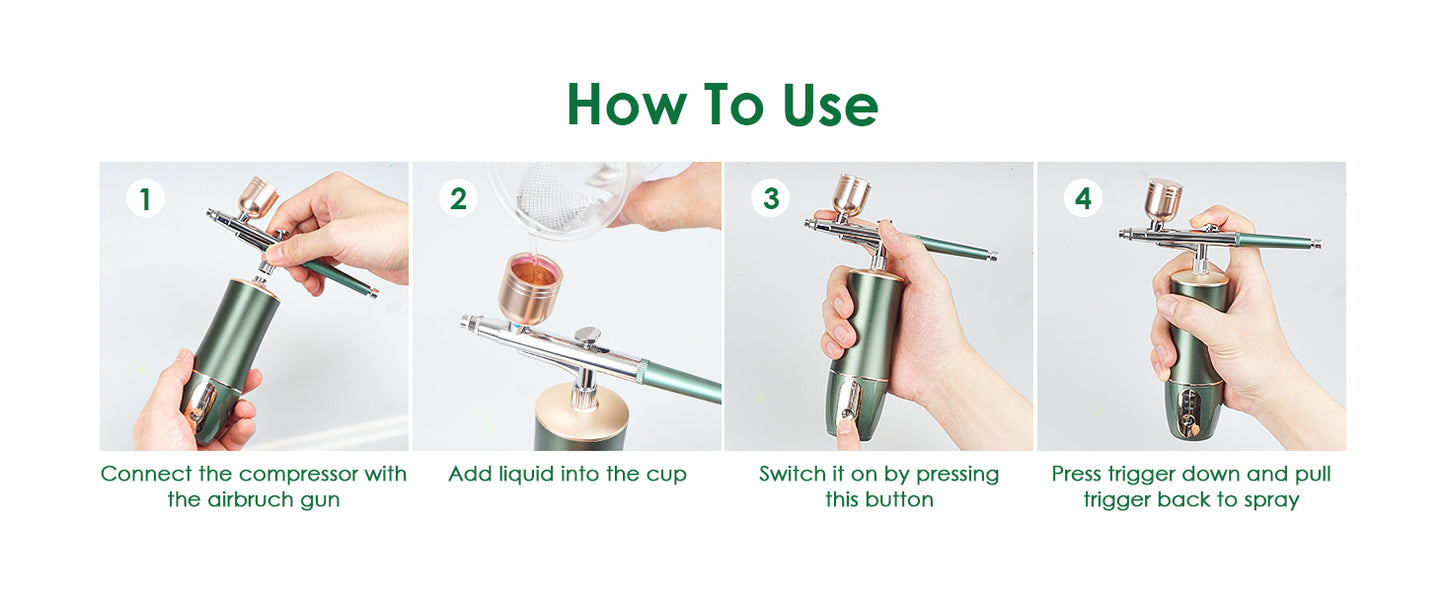 How To Use

1

Connect the compressor with the airbruch gun

2

Add liquid into the cup

3

Switch it on by pressing this button

4

Press trigger down and pull trigger back to spray