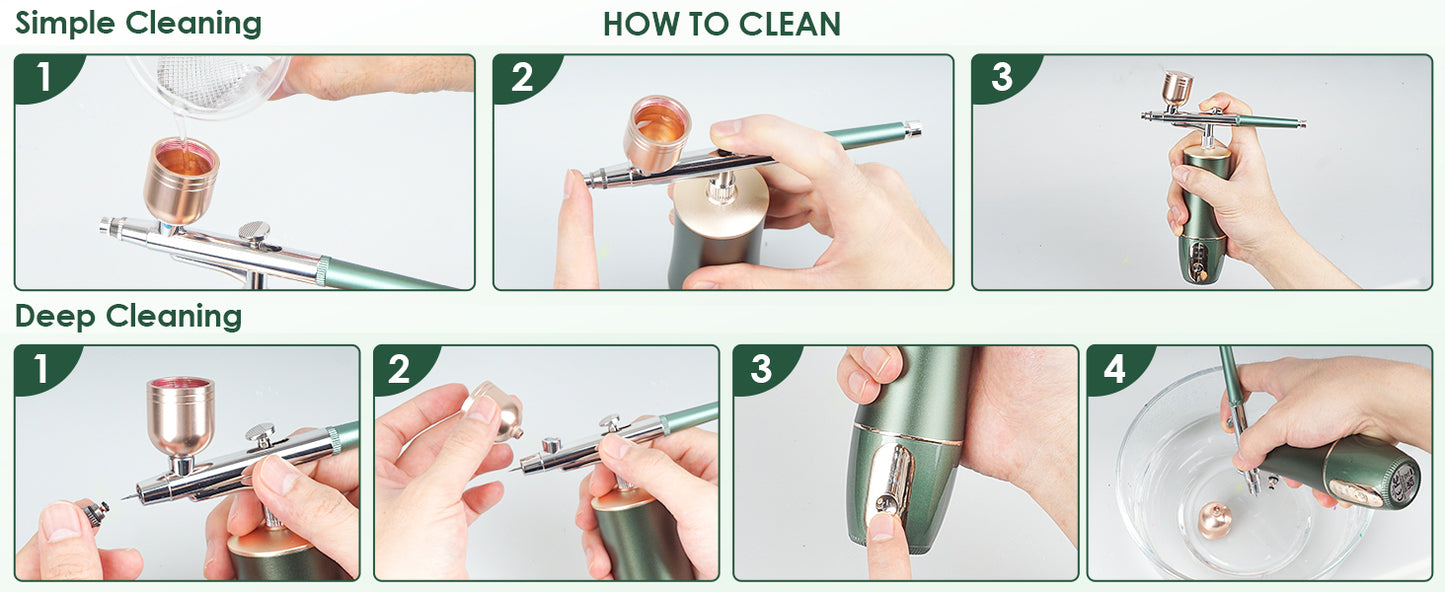 Simple Cleaning

HOW TO CLEAN

1

2

3

Deep Cleaning

1

2

3

4